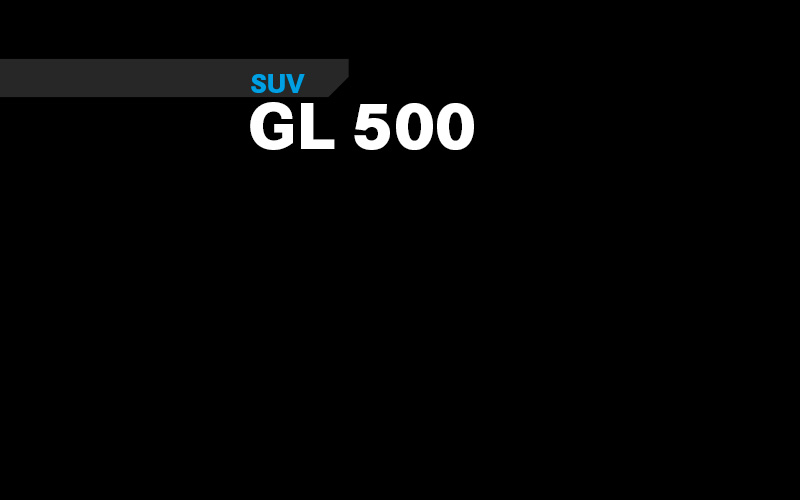 SUV
GL 500